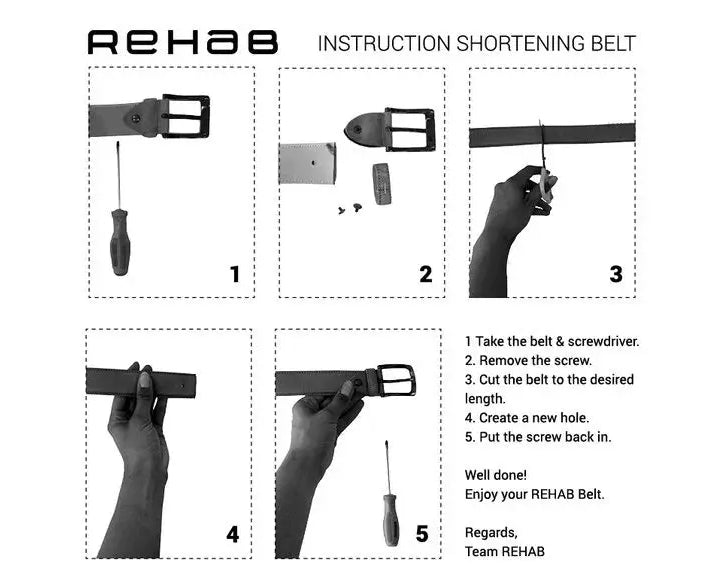 REHAB INSTRUCTION SHORTENING BELT

1

2

3

4

5

1 Take the belt & screwdriver.
2. Remove the screw.
3. Cut the belt to the desired length.
4. Create a new hole.
5. Put the screw back in.

Well done!
Enjoy your REHAB Belt.

Regards,
Team REHAB