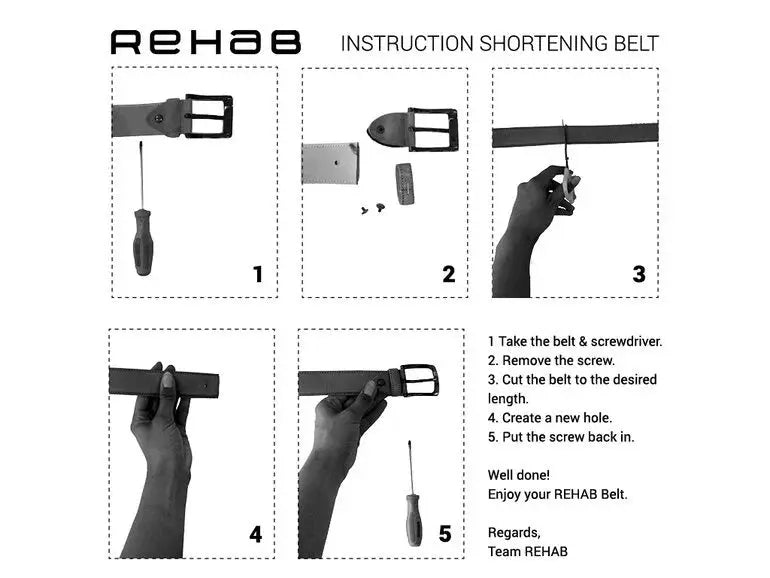 REHAB INSTRUCTION SHORTENING BELT

1

2

3

4

5

1 Take the belt & screwdriver.
2. Remove the screw.
3. Cut the belt to the desired length.
4. Create a new hole.
5. Put the screw back in.

Well done!
Enjoy your REHAB Belt.

Regards,
Team REHAB