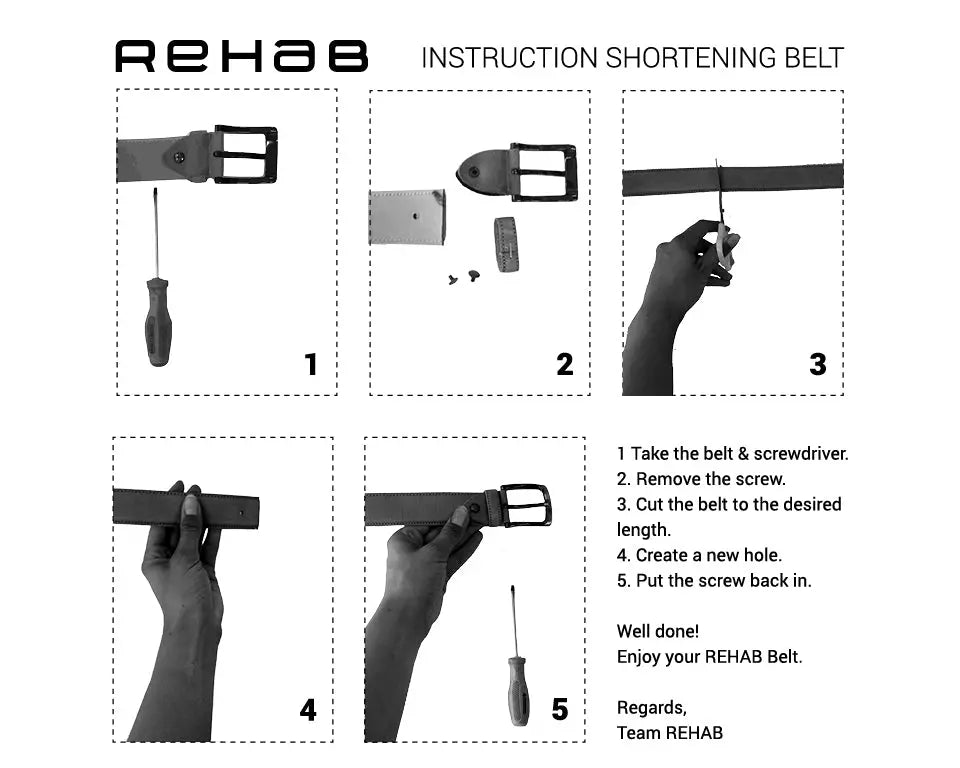 REHAB

INSTRUCTION SHORTENING BELT

1

2

3

4

5

1 Take the belt & screwdriver.
2. Remove the screw.
3. Cut the belt to the desired length.
4. Create a new hole.
5. Put the screw back in.

Well done!
Enjoy your REHAB Belt.

Regards,
Team REHAB