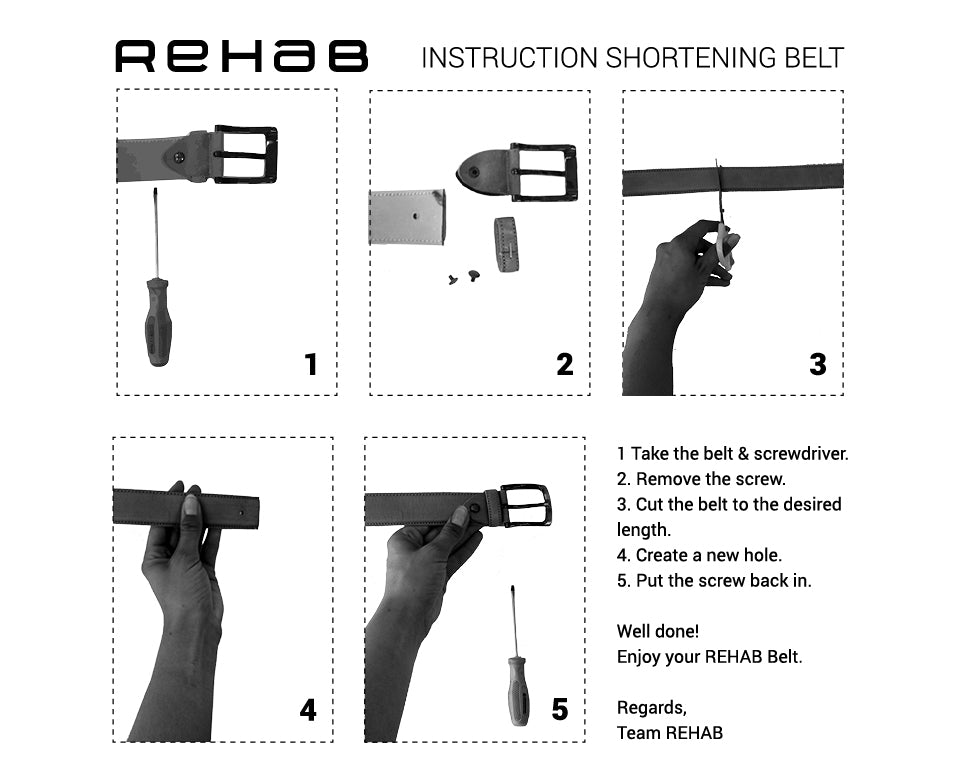 REHAB INSTRUCTION SHORTENING BELT

1

2

3

4

5

1 Take the belt & screwdriver.
2. Remove the screw.
3. Cut the belt to the desired length.
4. Create a new hole.
5. Put the screw back in.

Well done!
Enjoy your REHAB Belt.

Regards,
Team REHAB