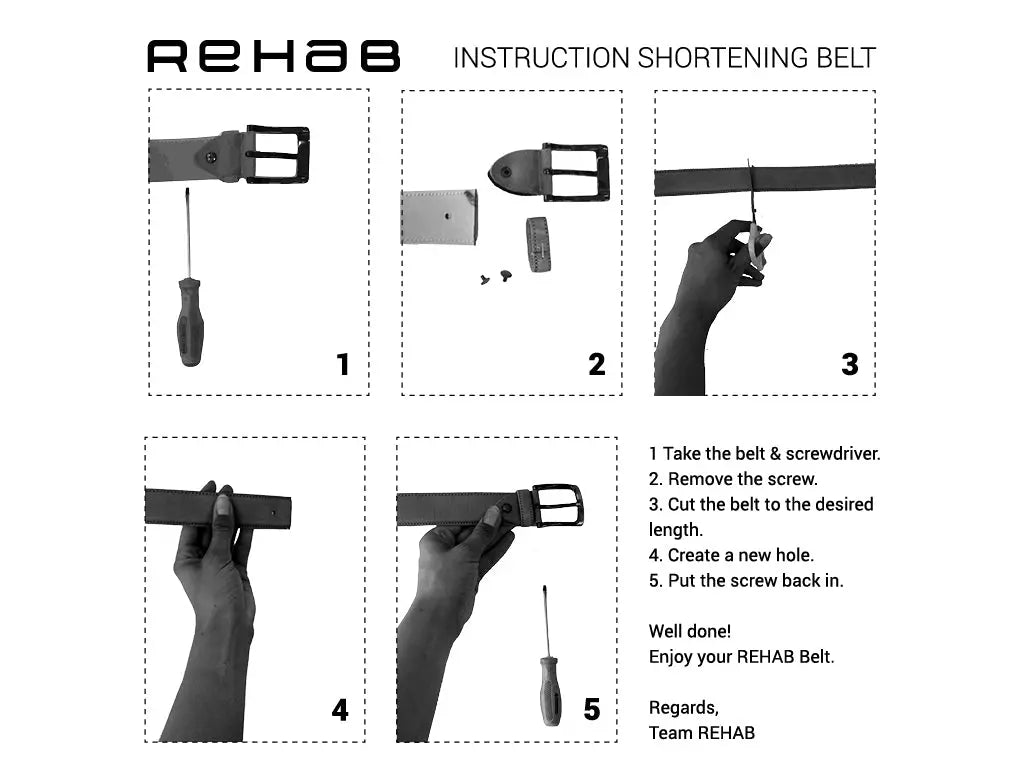 REHAB INSTRUCTION SHORTENING BELT

1

2

3

4

5

1 Take the belt & screwdriver.
2. Remove the screw.
3. Cut the belt to the desired length.
4. Create a new hole.
5. Put the screw back in.

Well done!
Enjoy your REHAB Belt.

Regards,
Team REHAB